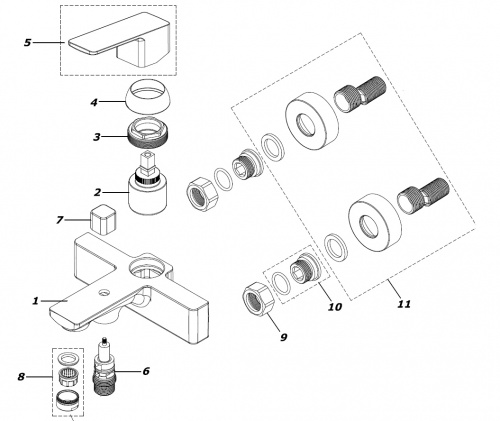 5
4
3
2
7
1
8
6
9
10
11