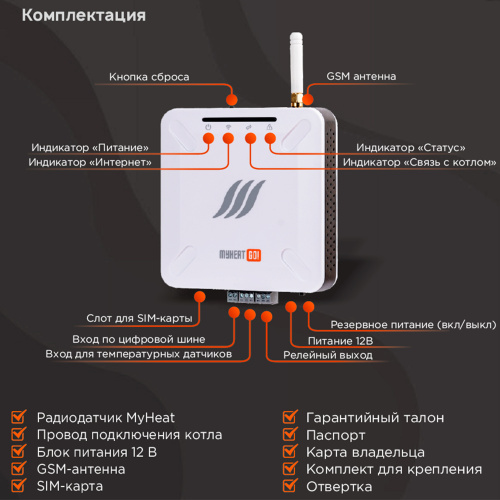 Комплектация

Кнопка сброса

GSM антенна

Индикатор «Питание»

Индикатор «Интернет»

Индикатор «Статус»

Индикатор «Связь с котлом»

MYHEAT GO!

Слот для SIM-карты

Вход по цифровой шине

Вход для температурных датчиков

Резервное питание (вкл/выкл)

Питание 12В

Релейный выход

Радиодатчик MyHeat
Провод подключения котла
Блок питания 12 В
GSM-антенна
SIM-карта

Гарантийный талон
Паспорт
Карта владельца
Комплект для крепления
Отвертка