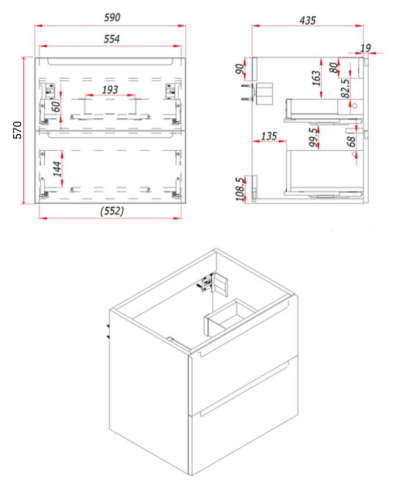 590
554
570
193
60
144
(552)
435
19
90
163
80
82.5
135
99.5
68
108.5