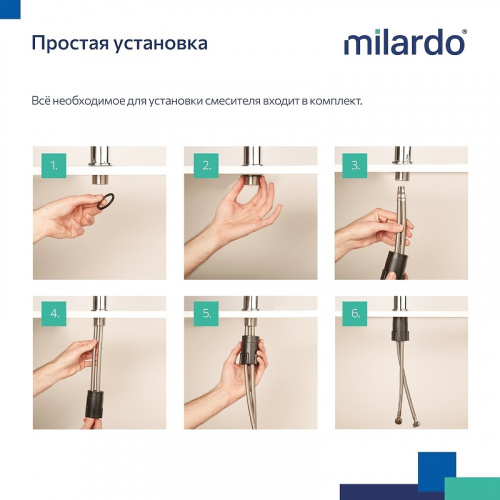 Простая установка

milardo®

Всё необходимое для установки смесителя входит в комплект.

1.

2.

3.

4.

5.

6.