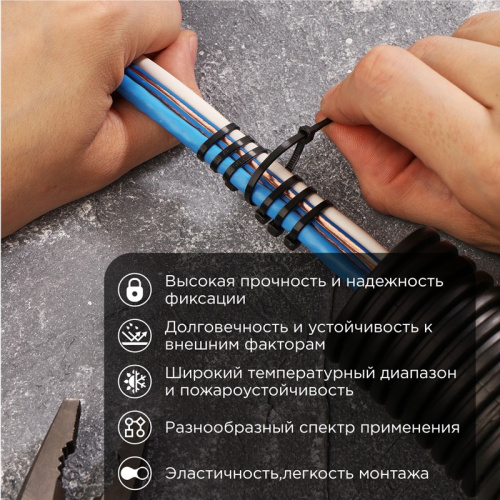 Высокая прочность и надежность фиксации

Долговечность и устойчивость к внешним факторам

Широкий температурный диапазон и пожароустойчивость

Разнообразный спектр применения

Эластичность,легкость монтажа