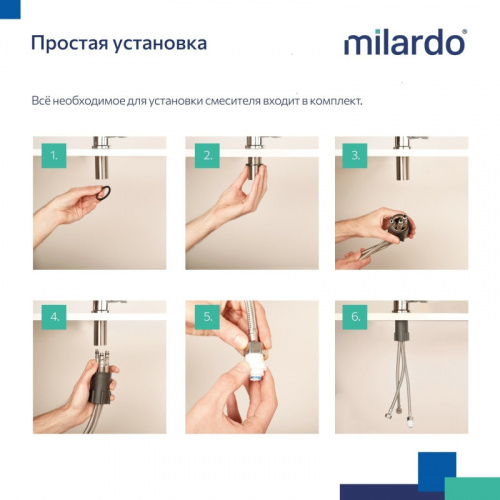 Простая установка

milardo®

Всё необходимое для установки смесителя входит в комплект.

1.

2.

3.

4.

5.

6.