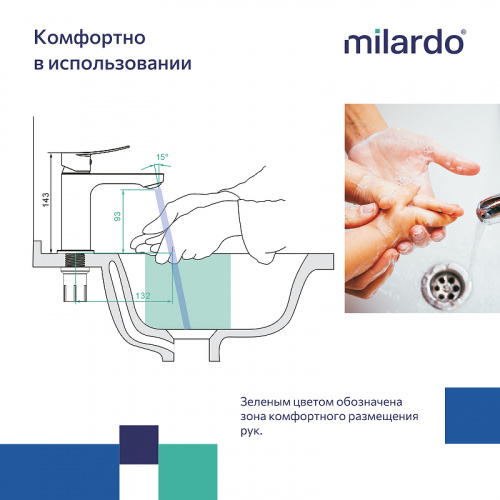 Комфортно
в использовании

milardo®

15°

143

93

132

Зеленым цветом обозначена зона комфортного размещения рук.