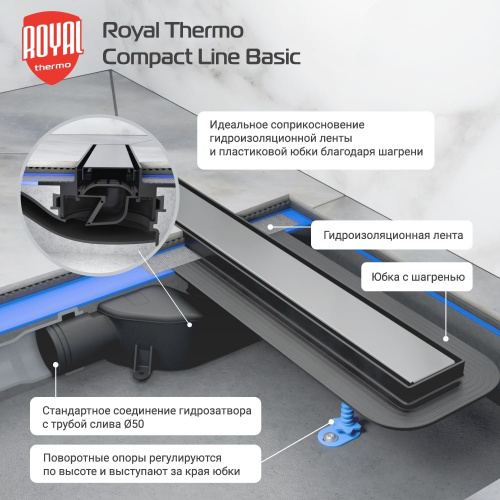 ROYAL thermo

Royal Thermo Compact Line Basic

Идеальное соприкосновение гидроизоляционной ленты и пластиковой юбки благодаря шагрени

Гидроизоляционная лента

Юбка с шагренью

Стандартное соединение гидрозатвора с трубой слива Ø50

Поворотные опоры регулируются по высоте и выступают за края юбки