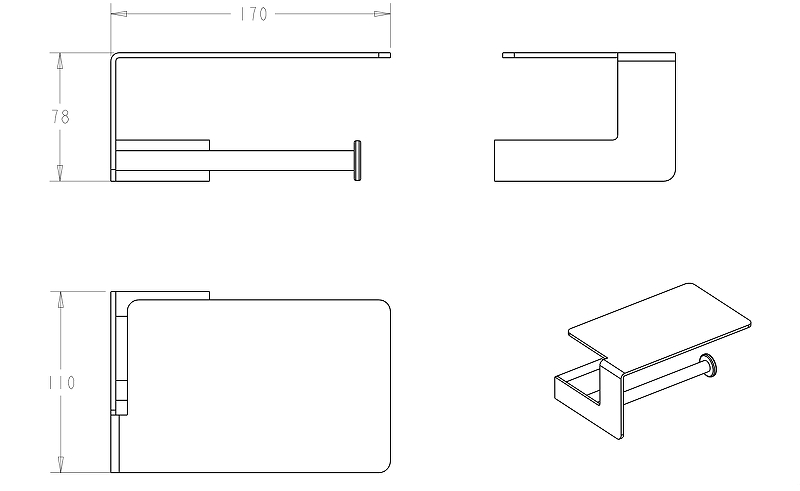 170

78

110