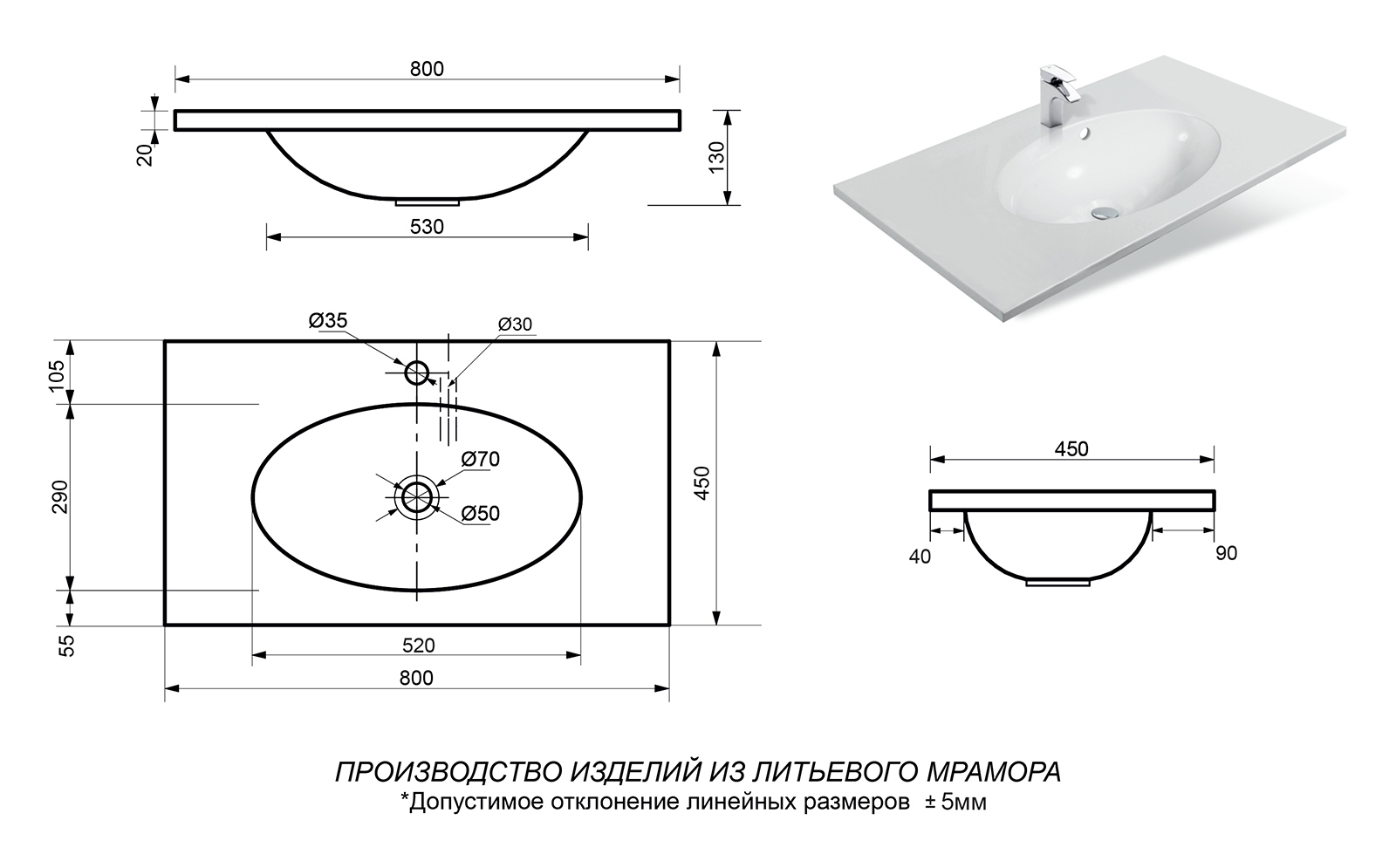 800

20

130

530

Ø35

Ø30

105

290

55

Ø70

Ø50

450

520

800

450

40

90

ПРОИЗВОДСТВО ИЗДЕЛИЙ ИЗ ЛИТЬЕВОГО МРАМОРА
*Допустимое отклонение линейных размеров ± 5мм