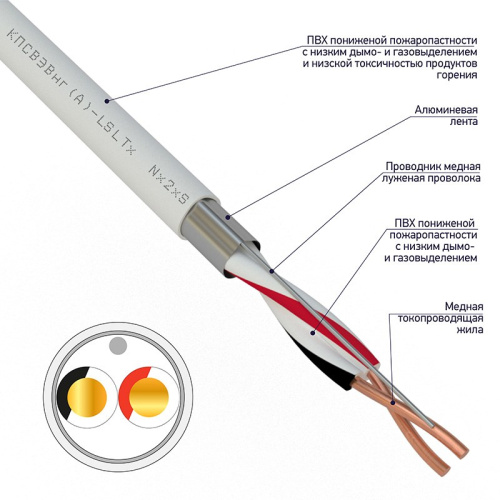 КПСВЭВнг(А)-LSLTx Nx2xS

ПВХ пониженой пожаропастности с низким дымо- и газовыделением и низской токсичностью продуктов горения

Алюминевая лента

Проводник медная луженая проволока

ПВХ пониженой пожаропастности с низким дымо- и газовыделением

Медная токопроводящая жила