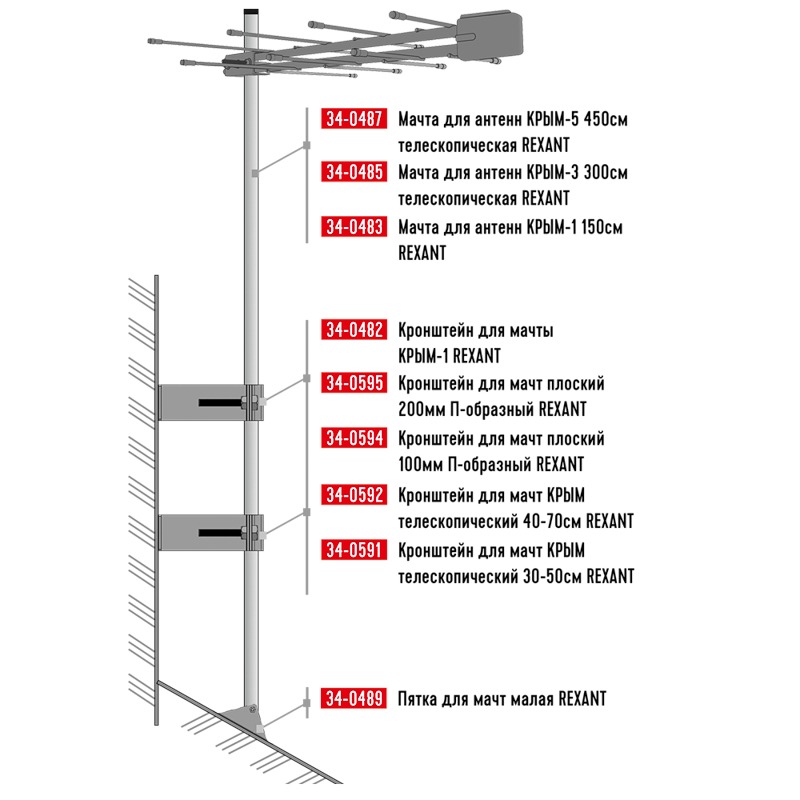 34-0487 Мачта для антенн КРЫМ-5 450см телескопическая REXANT

34-0485 Мачта для антенн КРЫМ-3 300см телескопическая REXANT

34-0483 Мачта для антенн КРЫМ-1 150см REXANT

34-0482 Кронштейн для мачты КРЫМ-1 REXANT

34-0595 Кронштейн для мачт плоский 200мм П-образный REXANT

34-0594 Кронштейн для мачт плоский 100мм П-образный REXANT

34-0592 Кронштейн для мачт КРЫМ телескопический 40-70см REXANT

34-0591 Кронштейн для мачт КРЫМ телескопический 30-50см REXANT

34-0489 Пятка для мачт малая REXANT