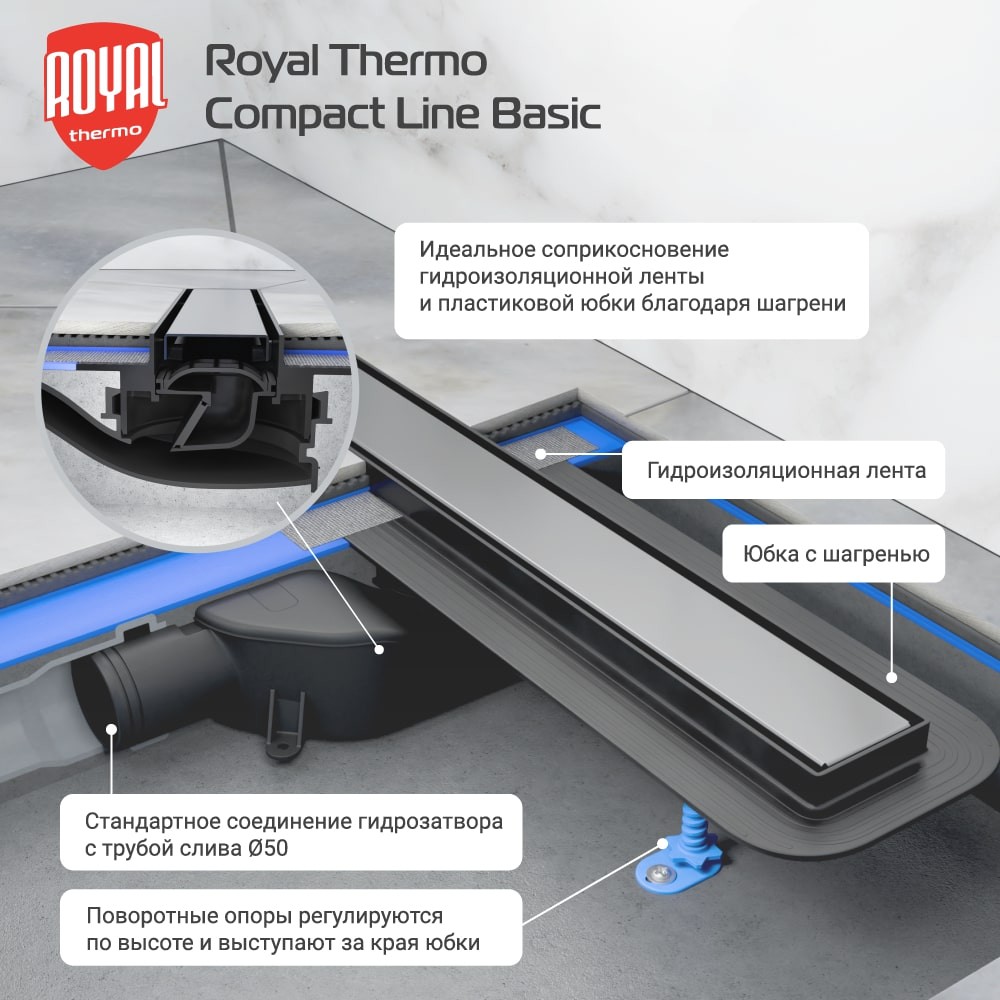 ROYAL thermo

Royal Thermo Compact Line Basic

Идеальное соприкосновение гидроизоляционной ленты и пластиковой юбки благодаря шагрени

Гидроизоляционная лента

Юбка с шагренью

Стандартное соединение гидрозатвора с трубой слива Ø50

Поворотные опоры регулируются по высоте и выступают за края юбки