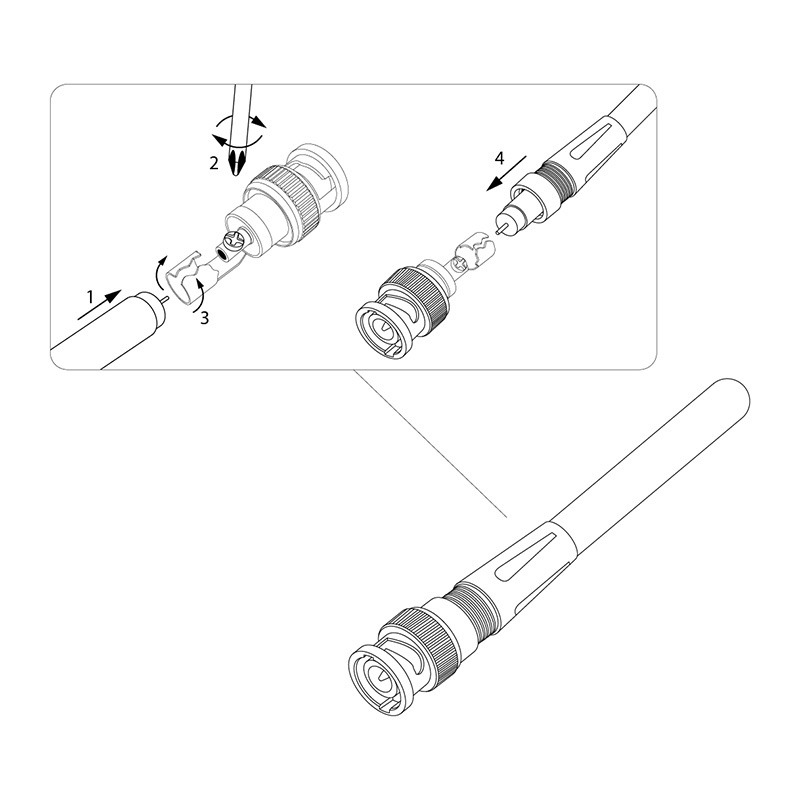 2
4
1
3