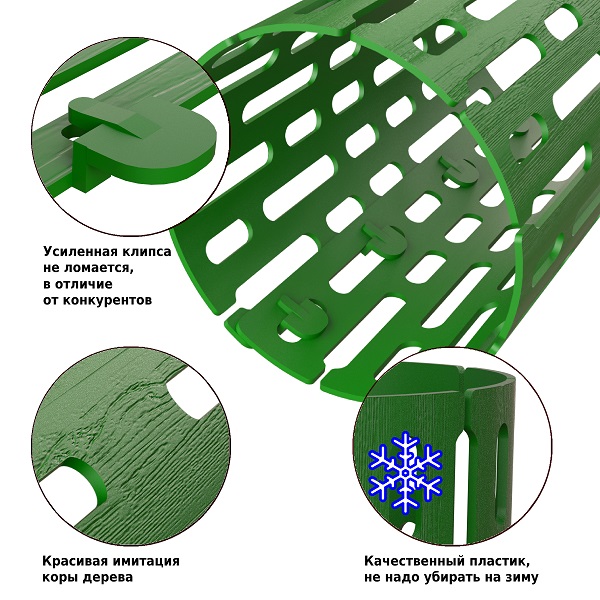 Усиленная клипса не ломается, в отличие от конкурентов

Красивая имитация коры дерева

Качественный пластик, не надо убирать на зиму