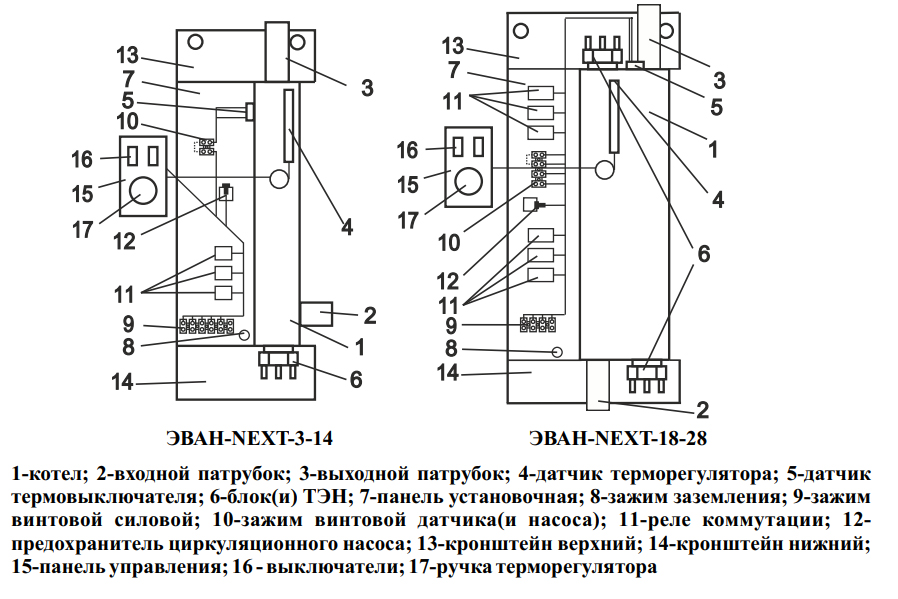 13
7
5
10
16
15
17
12
11
9
8
14
3
4
2
1
6

ЭВАН-NEXT-3-14

13
7
11
16
15
17
10
12
11
9
8
14
3
5
1
4
6
2

ЭВАН-NEXT-18-28

1-котел; 2-входной патрубок; 3-выходной патрубок; 4-датчик терморегулятора; 5-датчик термовыключателя; 6-блок(и) ТЭН; 7-панель установочная; 8-зажим заземления; 9-зажим винтовой силовой; 10-зажим винтовой датчика(и насоса); 11-реле коммутации; 12-предохранитель циркуляционного насоса; 13-кронштейн верхний; 14-кронштейн нижний; 15-панель управления; 16 - выключатели; 17-ручка терморегулятора