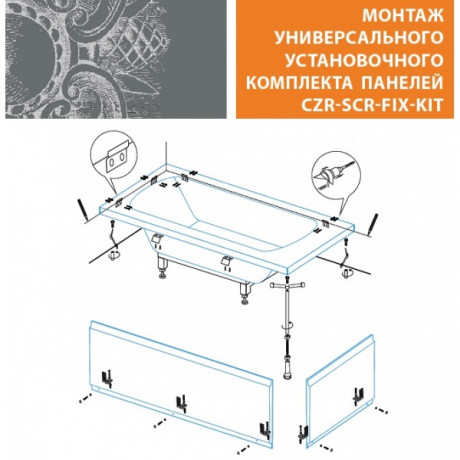 МОНТАЖ УНИВЕРСАЛЬНОГО УСТАНОВОЧНОГО КОМПЛЕКТА ПАНЕЛЕЙ CZR-SCR-FIX-KIT