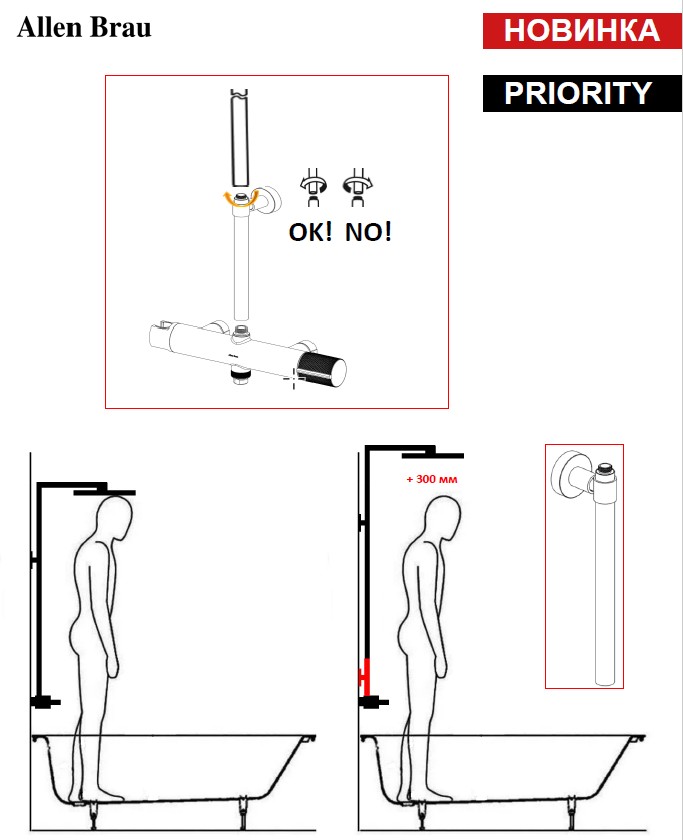 Allen Brau

НОВИНКА

PRIORITY

OK! NO!

+ 300 мм