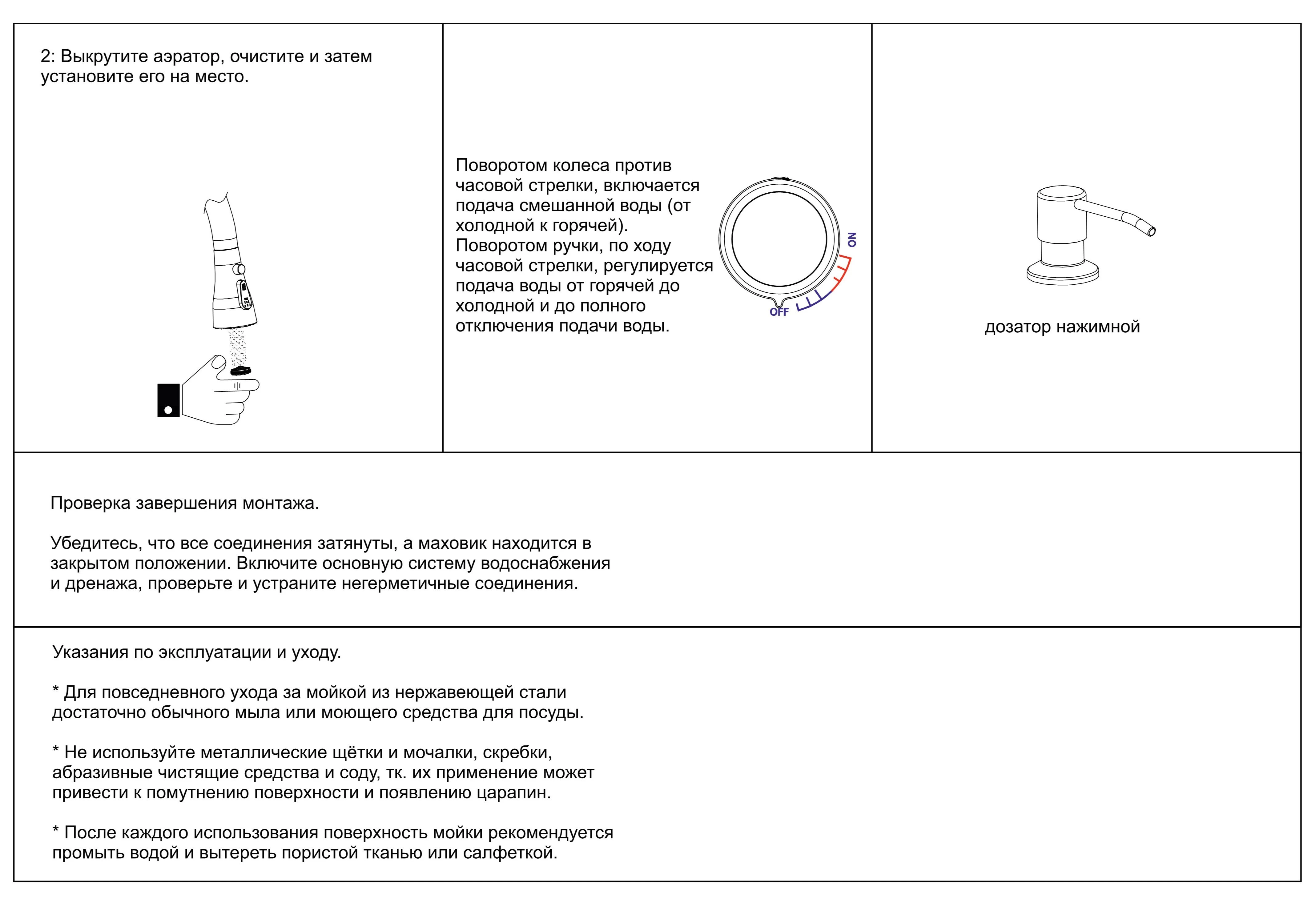 2: Выкрутите аэратор, очистите и затем установите его на место.

Поворотом колеса против часовой стрелки, включается подача смешанной воды (от холодной к горячей). Поворотом ручки, по ходу часовой стрелки, регулируется подача воды от горячей до холодной и до полного отключения подачи воды.

ON

OFF

дозатор нажимной

Проверка завершения монтажа.

Убедитесь, что все соединения затянуты, а маховик находится в закрытом положении. Включите основную систему водоснабжения и дренажа, проверьте и устраните негерметичные соединения.

Указания по эксплуатации и уходу.

* Для повседневного ухода за мойкой из нержавеющей стали достаточно обычного мыла или моющего средства для посуды.

* Не используйте металлические щётки и мочалки, скребки, абразивные чистящие средства и соду, тк. их применение может привести к помутнению поверхности и появлению царапин.

* После каждого использования поверхность мойки рекомендуется промыть водой и вытереть пористой тканью или салфеткой.